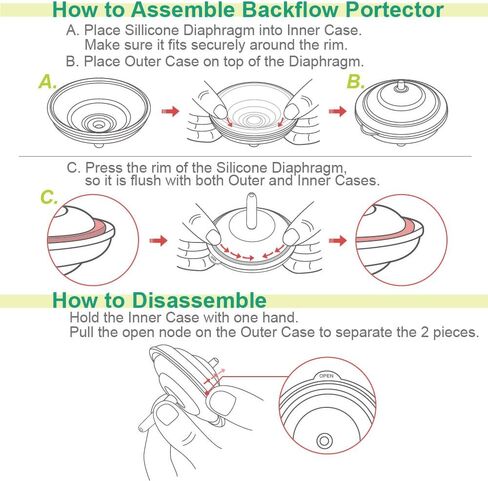 How to Assemble Backflow Portector

A. Place Sillicone Diaphragm into Inner Case. Make sure it fits securely around the rim.
B. Place Outer Case on top of the Diaphragm.

A.

B.

C. Press the rim of the Silicone Diaphragm, so it is flush with both Outer and Inner Cases.

C.

How to Disassemble

Hold the Inner Case with one hand.
Pull the open node on the Outer Case to separate the 2 pieces.

OPEN