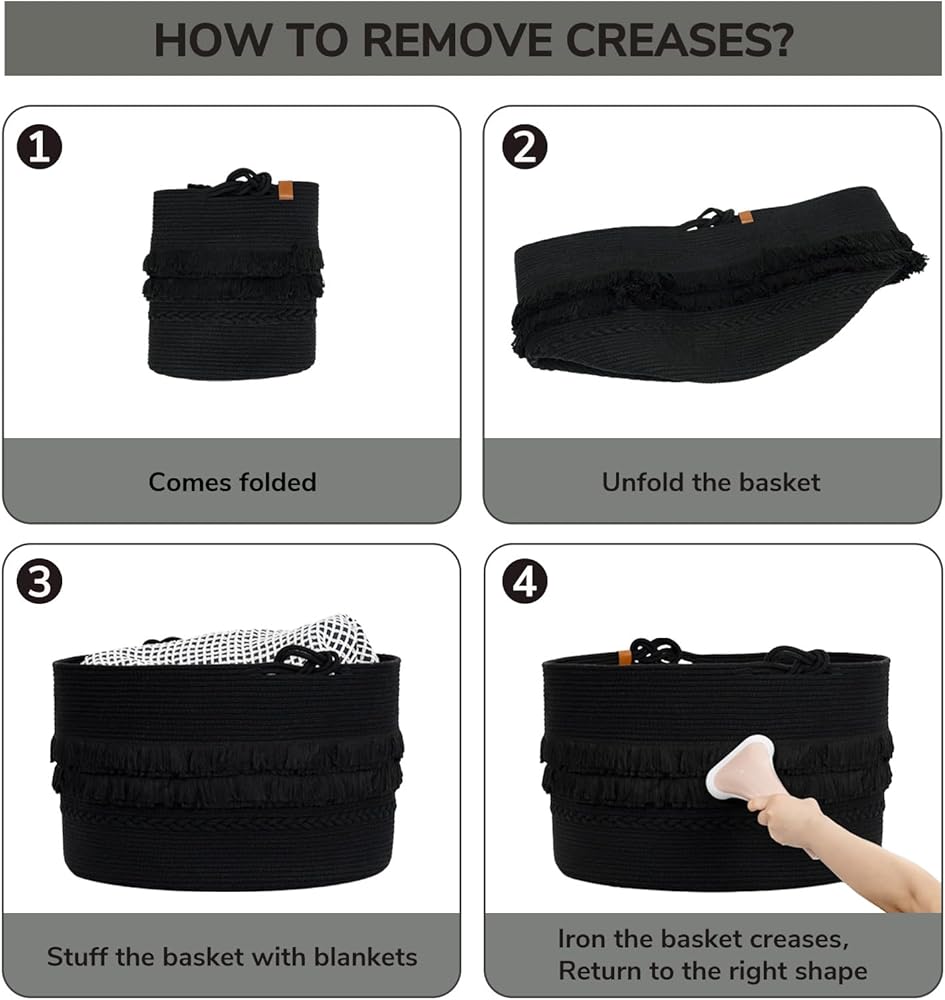 HOW TO REMOVE CREASES?

1

Comes folded

2

Unfold the basket

3

Stuff the basket with blankets

4

Iron the basket creases, Return to the right shape