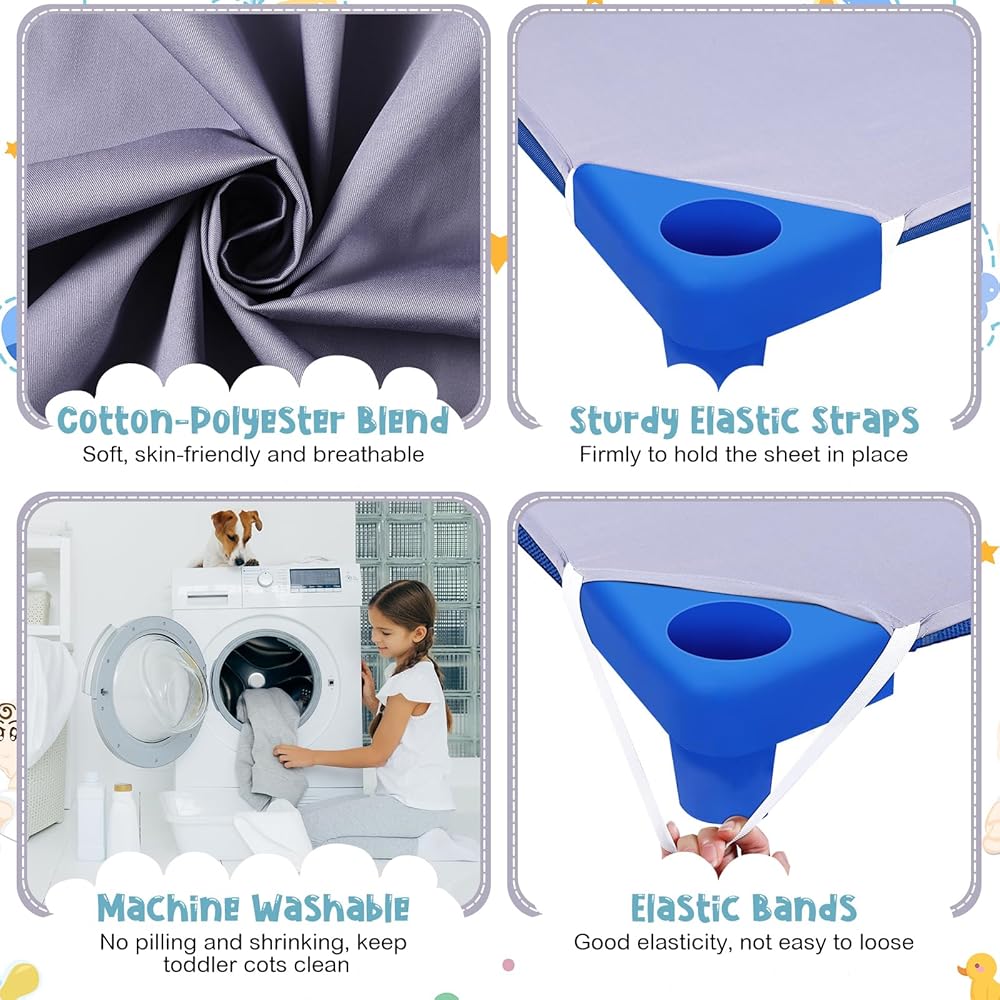 Cotton-Polyester Blend
Soft, skin-friendly and breathable

Sturdy Elastic Straps
Firmly to hold the sheet in place

Machine Washable
No pilling and shrinking, keep toddler cots clean

Elastic Bands
Good elasticity, not easy to loose