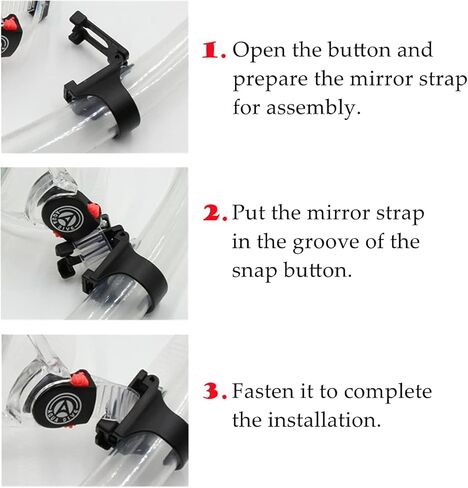 1. Open the button and prepare the mirror strap for assembly.

AQUA DIVE

2. Put the mirror strap in the groove of the snap button.

AQUA DIVE

3. Fasten it to complete the installation.