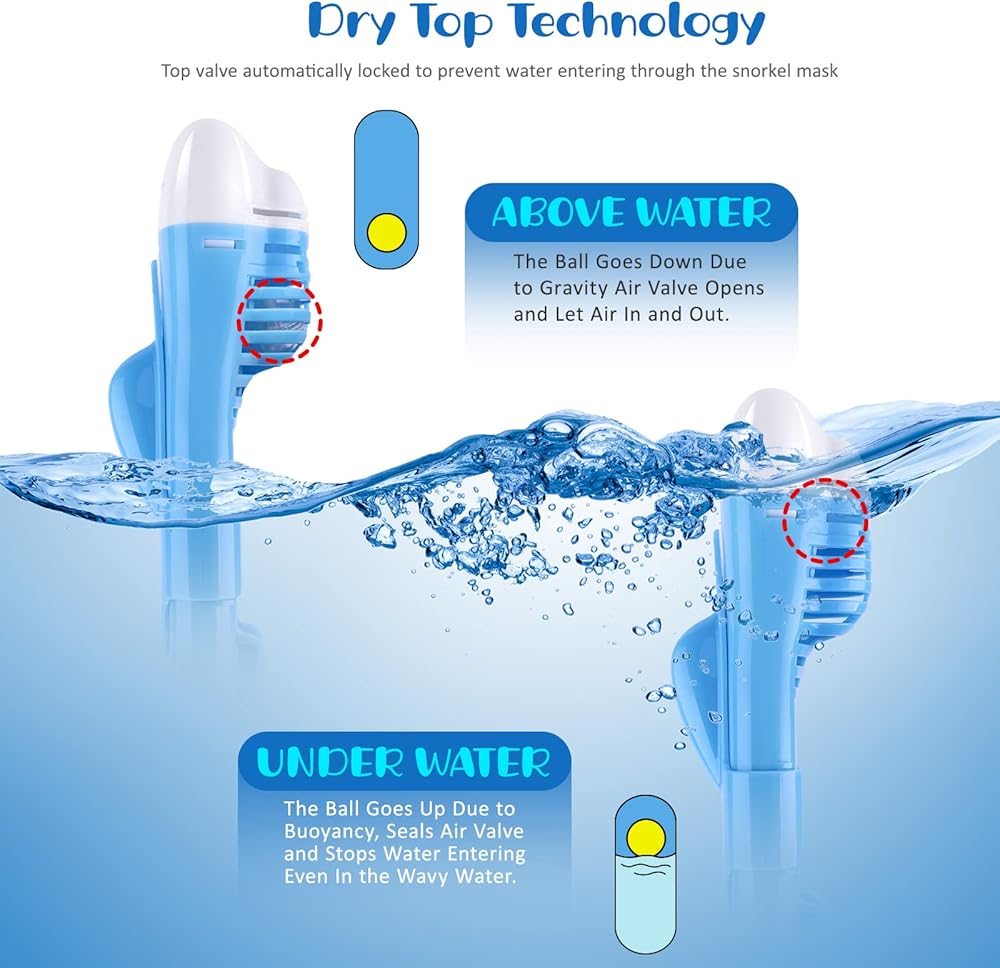 Dry Top Technology

Top valve automatically locked to prevent water entering through the snorkel mask

ABOVE WATER

The Ball Goes Down Due to Gravity Air Valve Opens and Let Air In and Out.

UNDER WATER

The Ball Goes Up Due to Buoyancy, Seals Air Valve and Stops Water Entering Even In the Wavy Water.