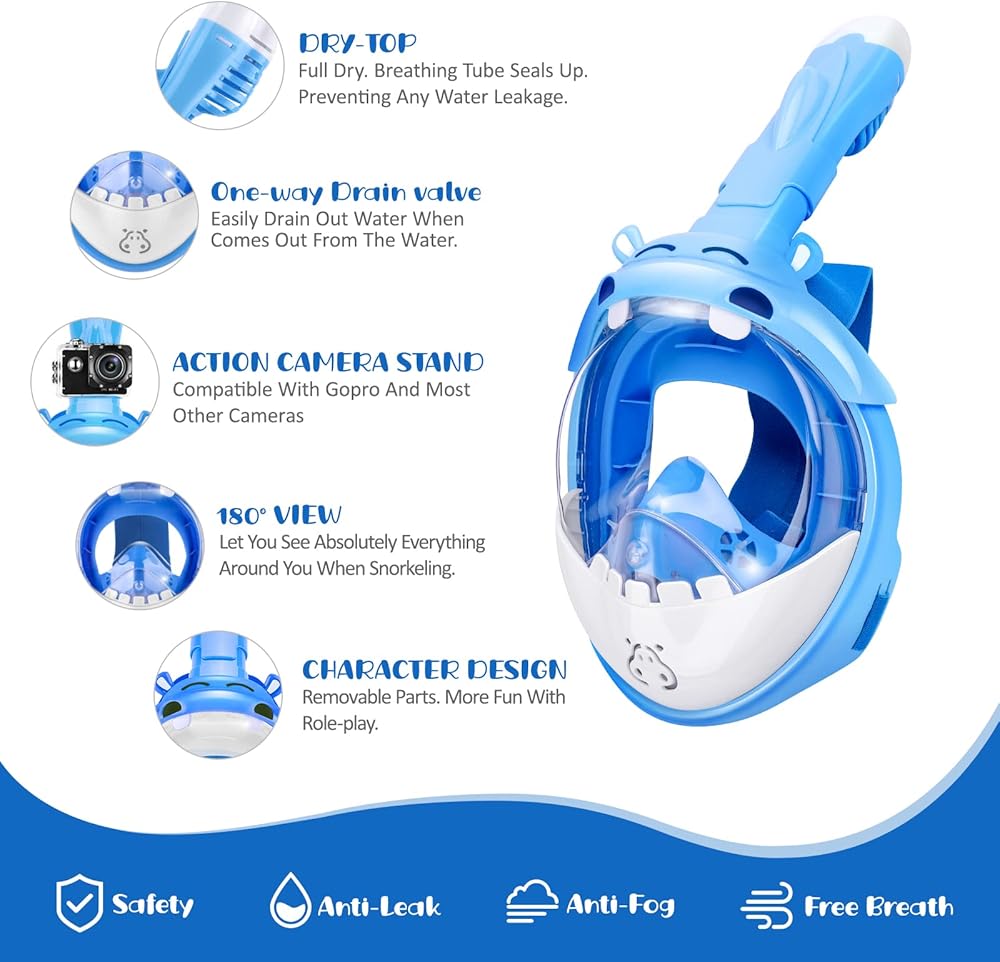 DRY-TOP
Full Dry. Breathing Tube Seals Up. Preventing Any Water Leakage.

One-way Drain valve
Easily Drain Out Water When Comes Out From The Water.

ACTION CAMERA STAND
Compatible With Gopro And Most Other Cameras

180° VIEW
Let You See Absolutely Everything Around You When Snorkeling.

CHARACTER DESIGN
Removable Parts. More Fun With Role-play.

Safety
Anti-Leak
Anti-Fog
Free Breath