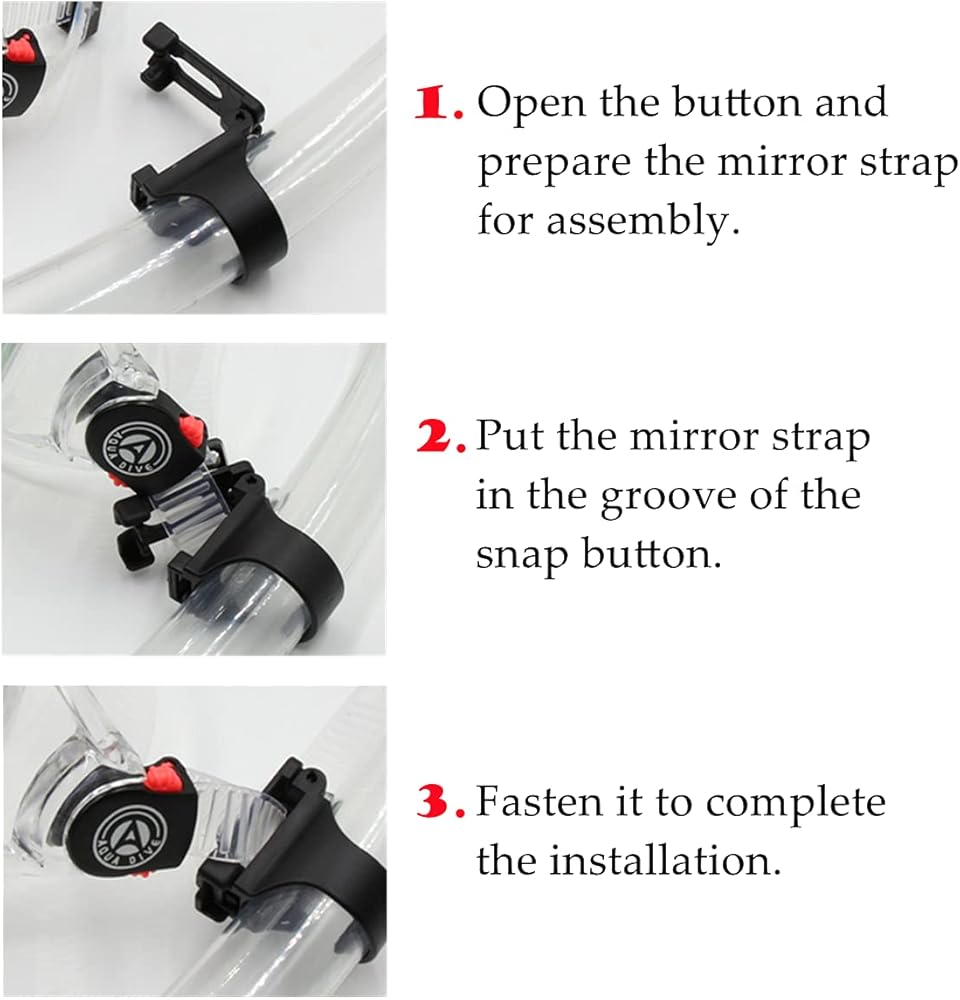 1. Open the button and prepare the mirror strap for assembly.

AQUA DIVE

2. Put the mirror strap in the groove of the snap button.

AQUA DIVE

3. Fasten it to complete the installation.