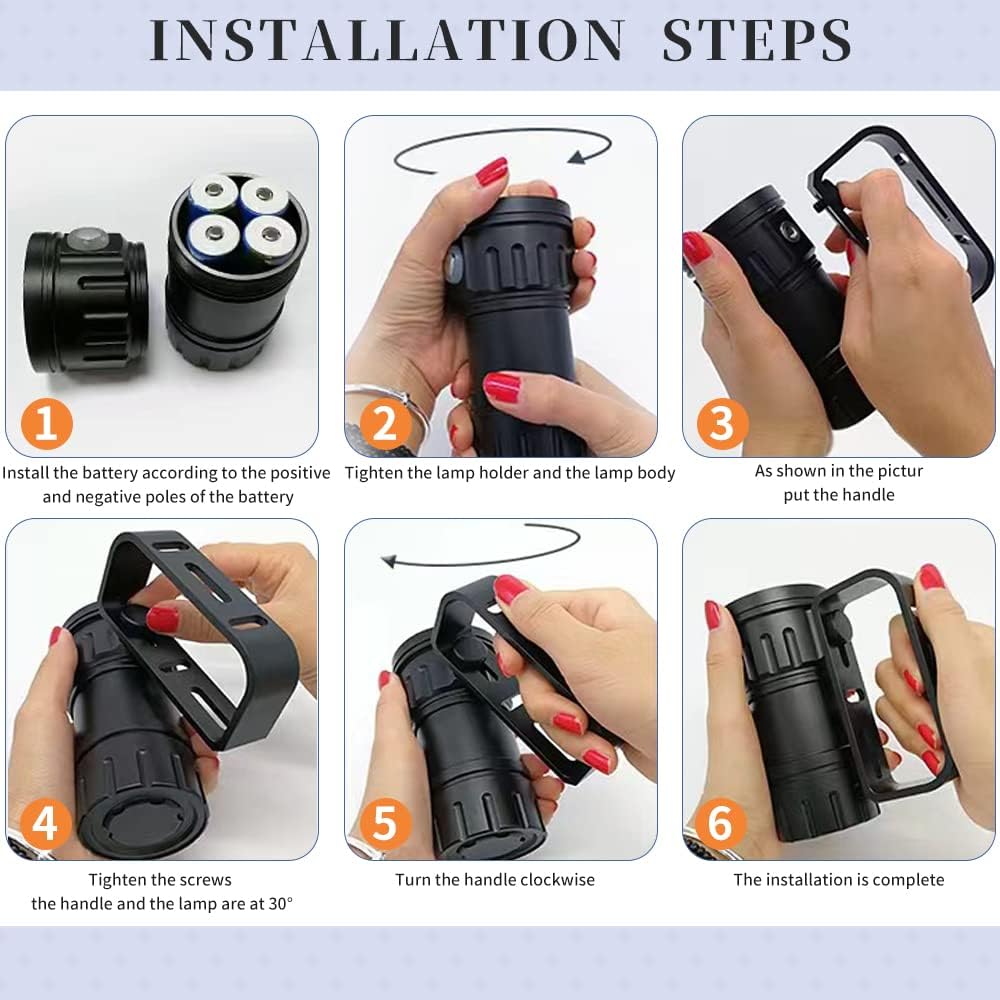 INSTALLATION STEPS

1
Install the battery according to the positive and negative poles of the battery

2
Tighten the lamp holder and the lamp body

3
As shown in the pictur put the handle

4
Tighten the screws the handle and the lamp are at 30°

5
Turn the handle clockwise

6
The installation is complete