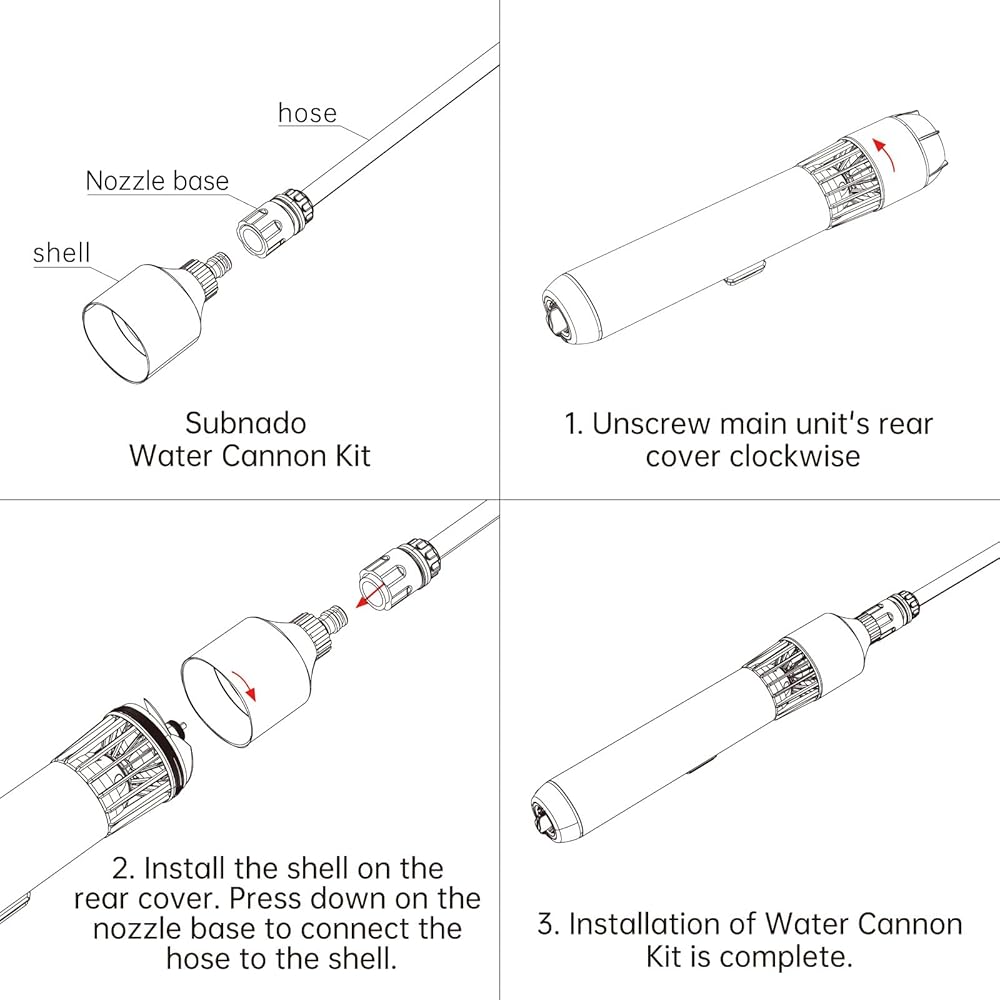 hose

Nozzle base

shell

Subnado
Water Cannon Kit

1. Unscrew main unit's rear cover clockwise

2. Install the shell on the rear cover. Press down on the nozzle base to connect the hose to the shell.

3. Installation of Water Cannon Kit is complete.