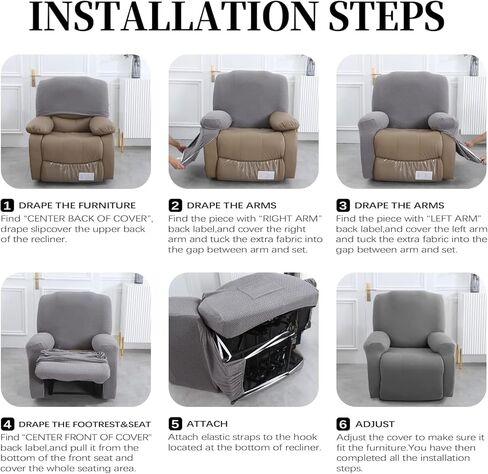 INSTALLATION STEPS

1 DRAPE THE FURNITURE
Find "CENTER BACK OF COVER", drape slipcover the upper back of the recliner.

2 DRAPE THE ARMS
Find the piece with "RIGHT ARM" back label,and cover the right arm and tuck the extra fabric into the gap between arm and set.

3 DRAPE THE ARMS
Find the piece with "LEFT ARM" back label,and cover the left arm and tuck the extra fabric into the gap between arm and set.

4 DRAPE THE FOOTREST&SEAT
Find "CENTER FRONT OF COVER" back label,and pull it from the bottom of the front seat and cover the whole seating area.

5 ATTACH
Attach elastic straps to the hook located at the bottom of recliner.

6 ADJUST
Adjust the cover to make sure it fit the furniture.You have then completed all the installation steps.