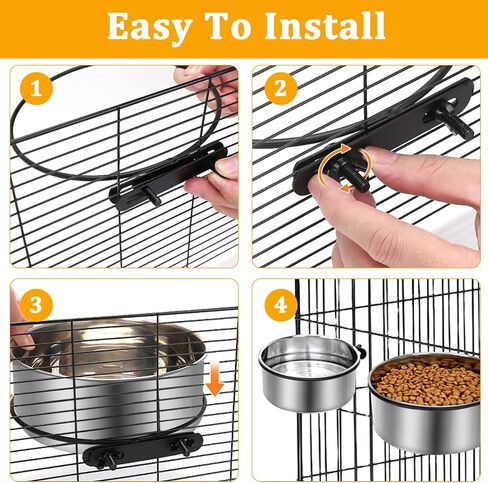 Easy To Install

1

2

3

4