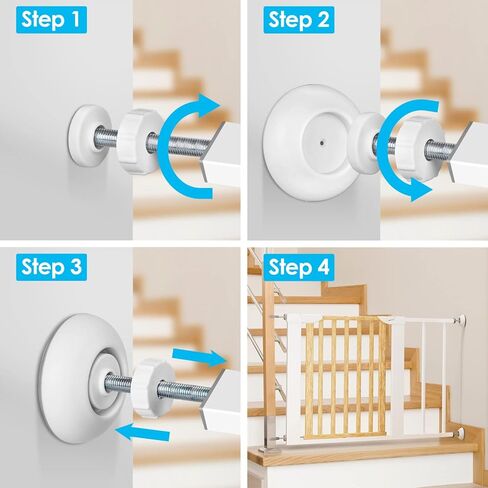 Step 1

Step 2

Step 3

Step 4