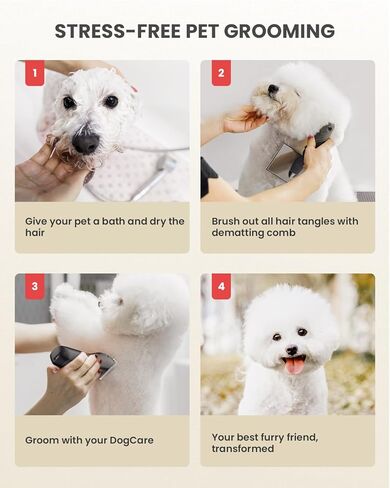 STRESS-FREE PET GROOMING

1

Give your pet a bath and dry the hair

2

Brush out all hair tangles with dematting comb

3

Groom with your DogCare

4

Your best furry friend, transformed