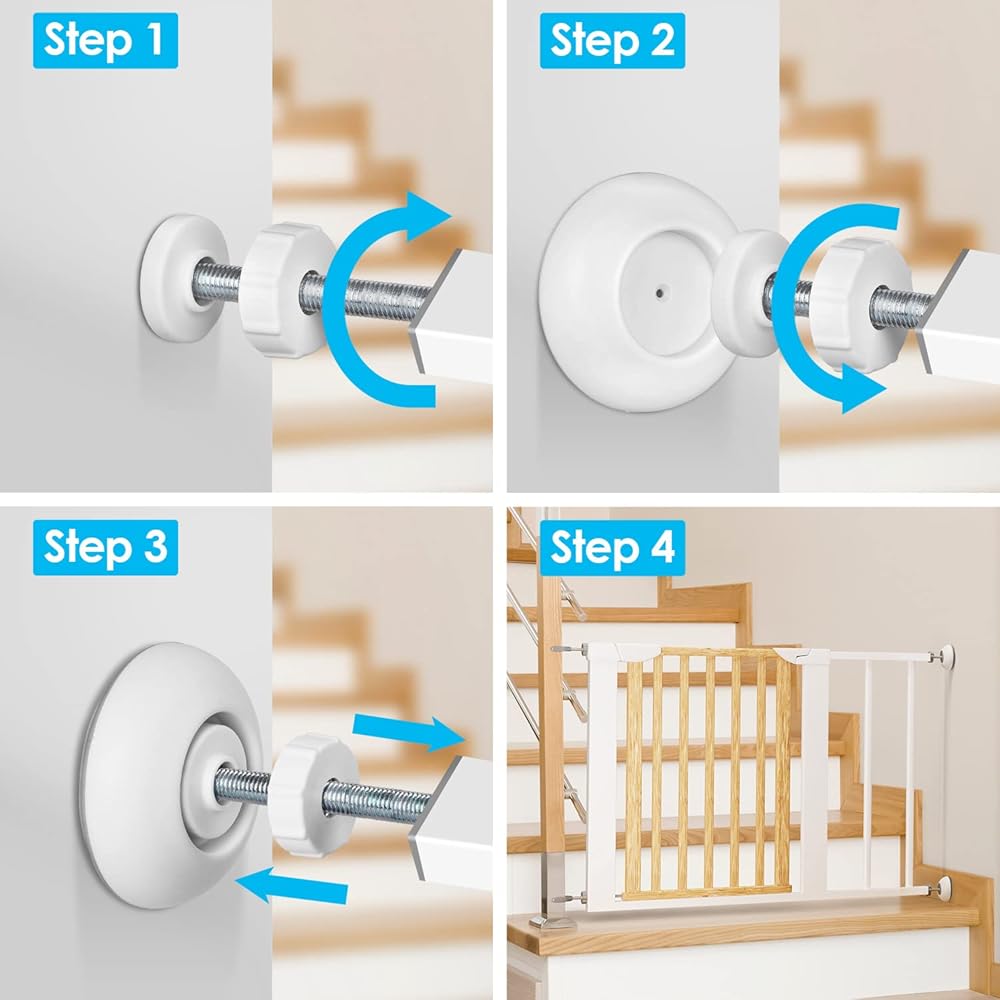 Step 1

Step 2

Step 3

Step 4