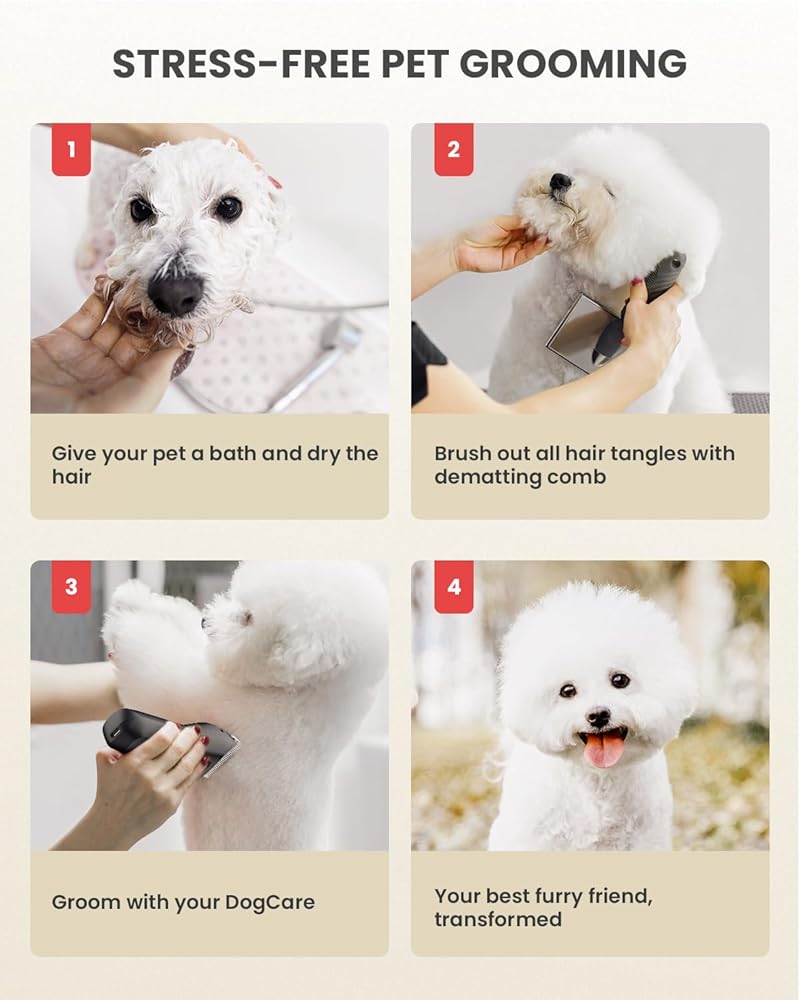 STRESS-FREE PET GROOMING

1

Give your pet a bath and dry the hair

2

Brush out all hair tangles with dematting comb

3

Groom with your DogCare

4

Your best furry friend, transformed