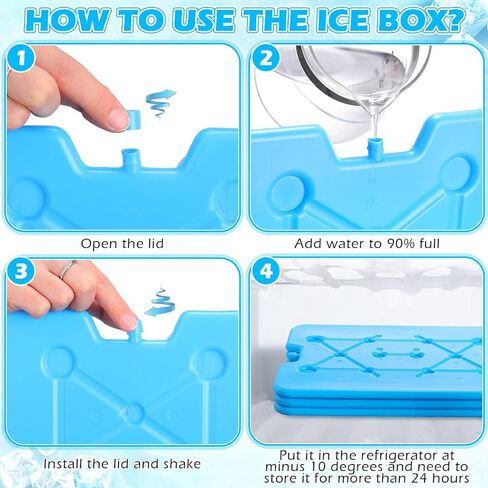 HOW TO USE THE ICE BOX?

1

Open the lid

2

Add water to 90% full

3

Install the lid and shake

4

Put it in the refrigerator at minus 10 degrees and need to store it for more than 24 hours