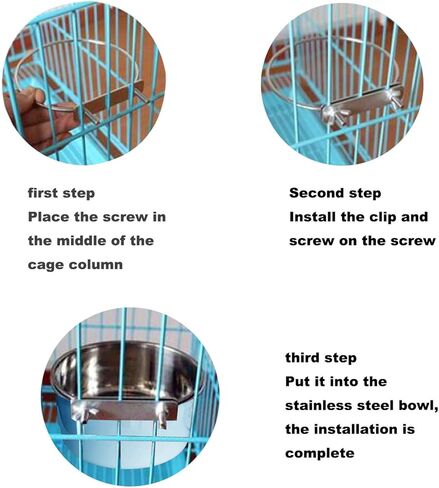 first step
Place the screw in the middle of the cage column

Second step
Install the clip and screw on the screw

third step
Put it into the stainless steel bowl, the installation is complete