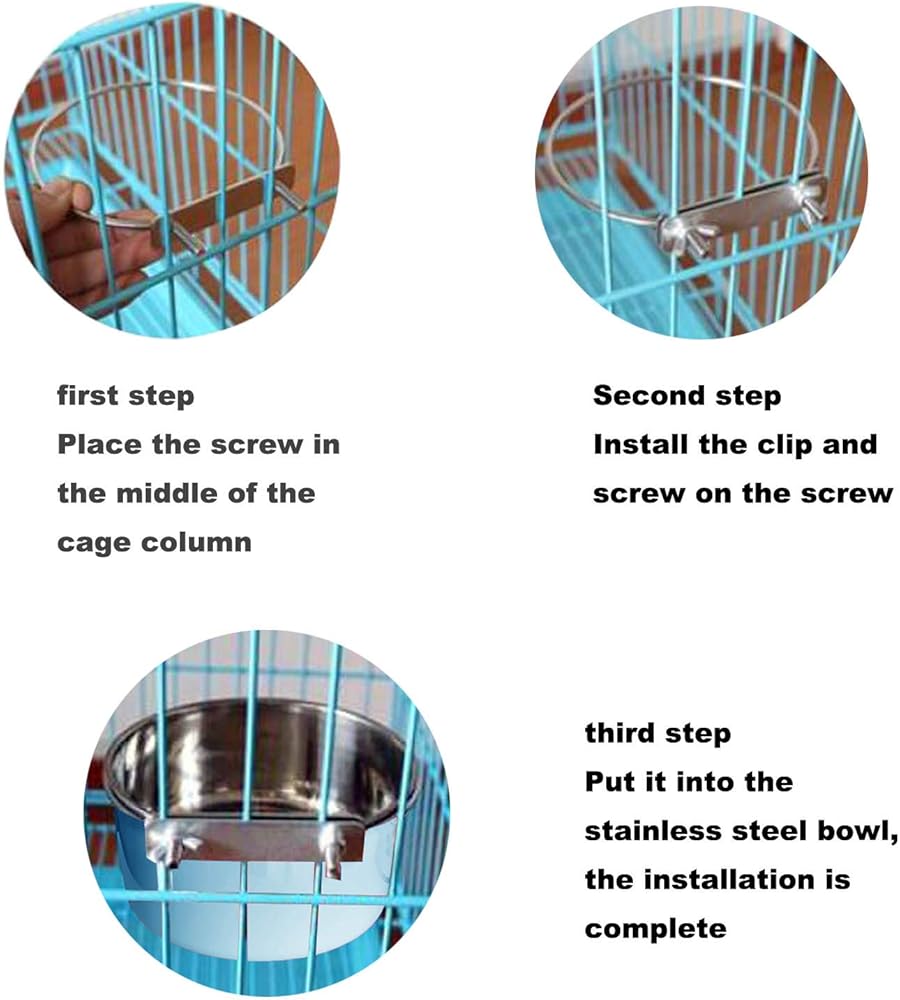 first step
Place the screw in the middle of the cage column

Second step
Install the clip and screw on the screw

third step
Put it into the stainless steel bowl, the installation is complete