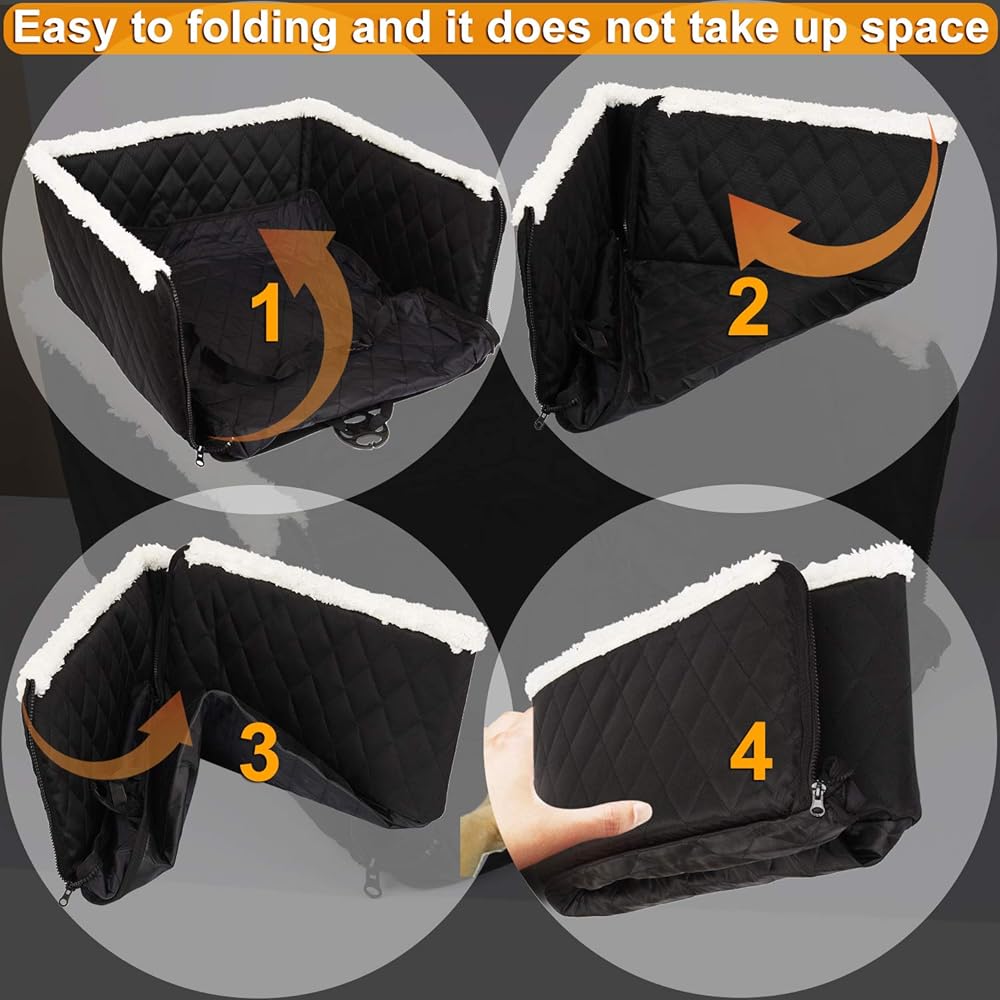 Easy to folding and it does not take up space

1

2

3

4