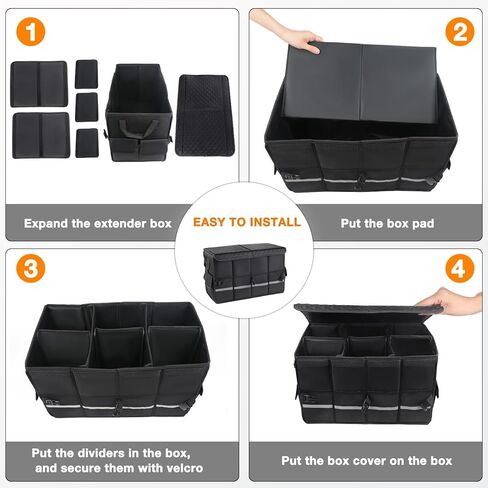 1

Expand the extender box

2

Put the box pad

EASY TO INSTALL

3

Put the dividers in the box, and secure them with velcro

4

Put the box cover on the box