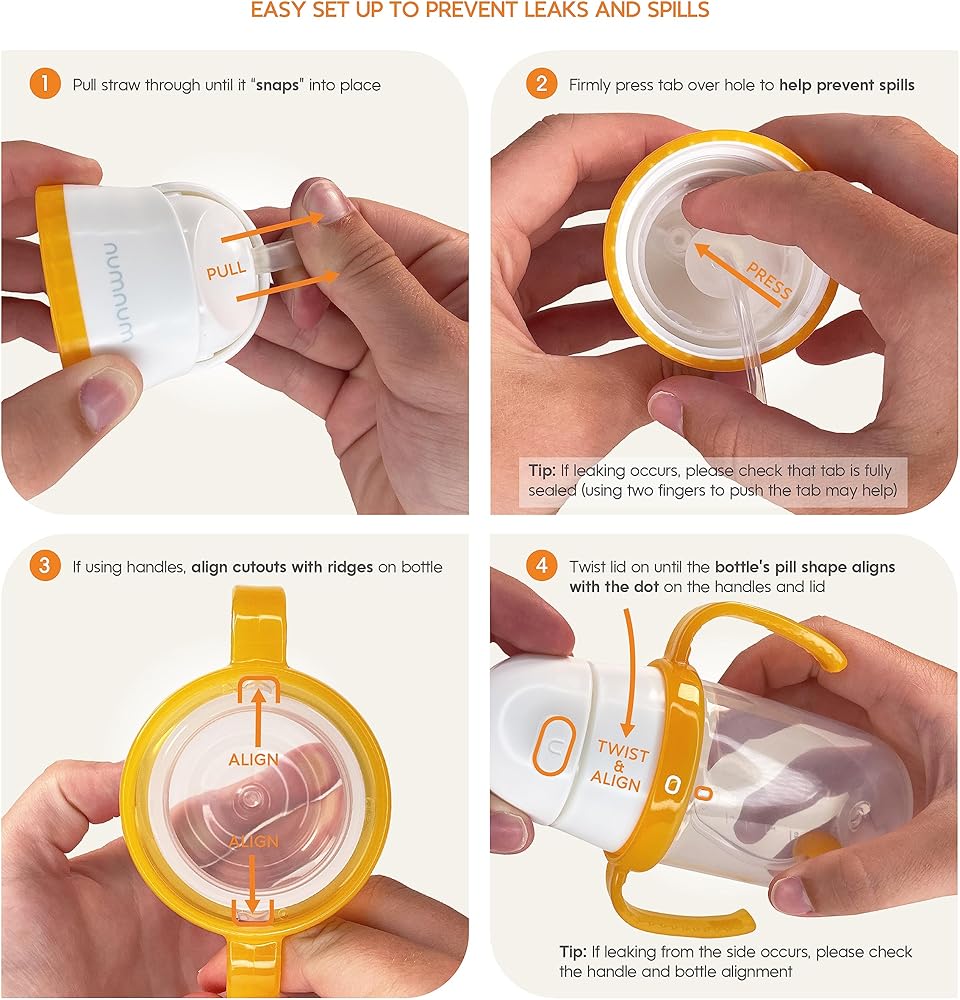 EASY SET UP TO PREVENT LEAKS AND SPILLS

1 Pull straw through until it "snaps" into place

numnum

PULL

2 Firmly press tab over hole to help prevent spills

PRESS

Tip: If leaking occurs, please check that tab is fully sealed (using two fingers to push the tab may help)

3 If using handles, align cutouts with ridges on bottle

ALIGN

ALIGN

4 Twist lid on until the bottle's pill shape aligns with the dot on the handles and lid

TWIST & ALIGN

Tip: If leaking from the side occurs, please check the handle and bottle alignment