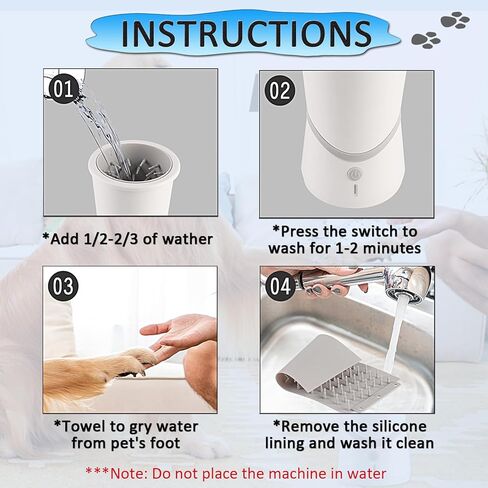 INSTRUCTIONS

01

*Add 1/2-2/3 of wather

02

*Press the switch to wash for 1-2 minutes

03

*Towel to gry water from pet's foot

04

*Remove the silicone lining and wash it clean

***Note: Do not place the machine in water