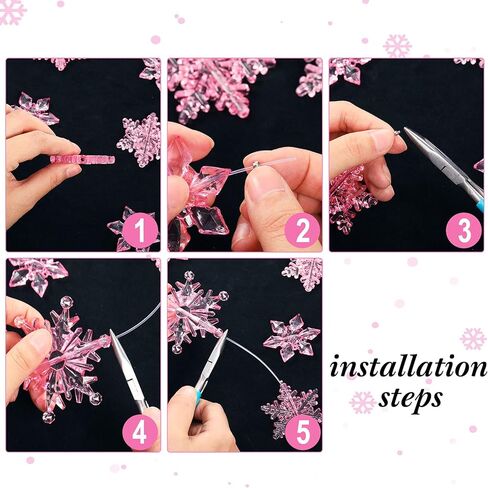 1

2

3

4

5

installation steps