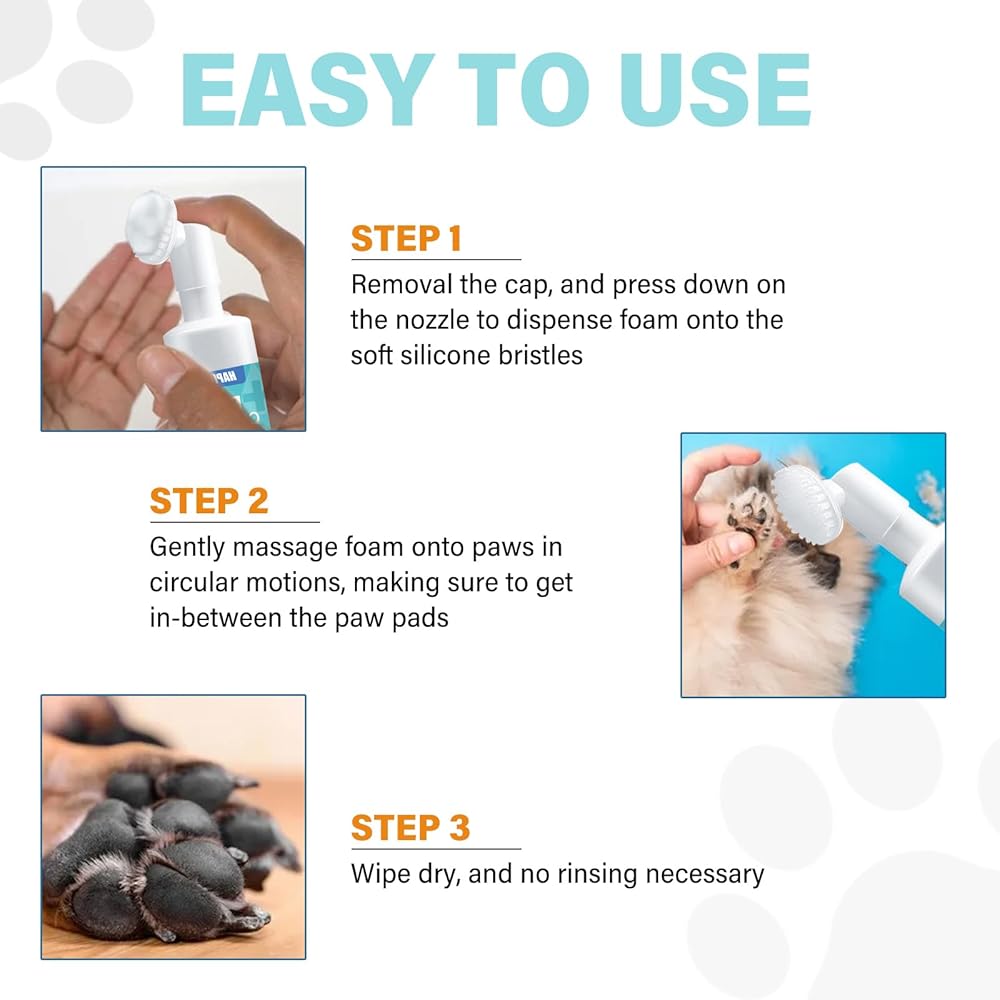 EASY TO USE

STEP 1

Removal the cap, and press down on the nozzle to dispense foam onto the soft silicone bristles

STEP 2

Gently massage foam onto paws in circular motions, making sure to get in-between the paw pads

STEP 3

Wipe dry, and no rinsing necessary