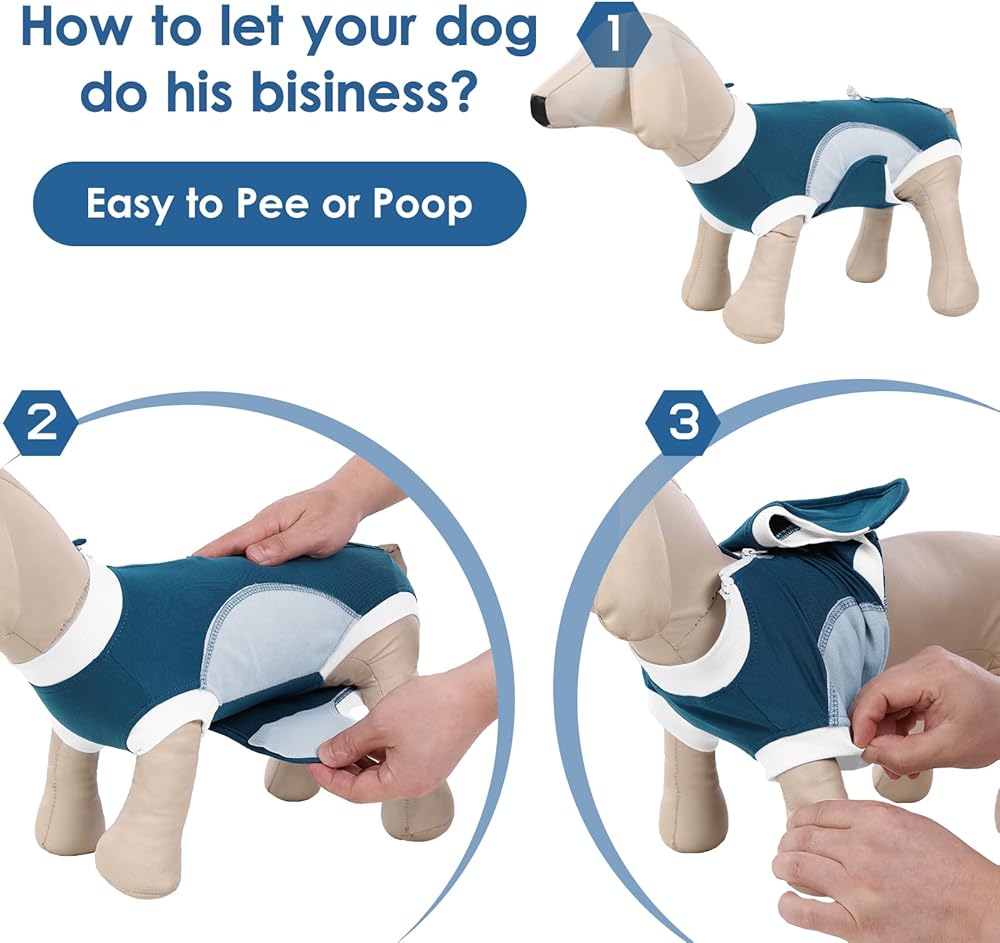 How to let your dog do his bisiness?

Easy to Pee or Poop

1

2

3