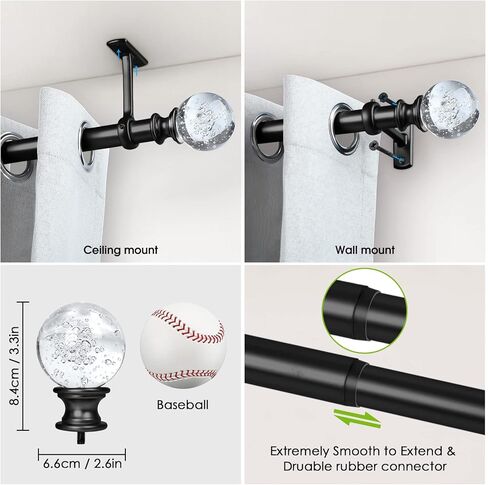 Ceiling mount

Wall mount

8.4cm / 3.3in

Baseball

6.6cm / 2.6in

Extremely Smooth to Extend & Druable rubber connector