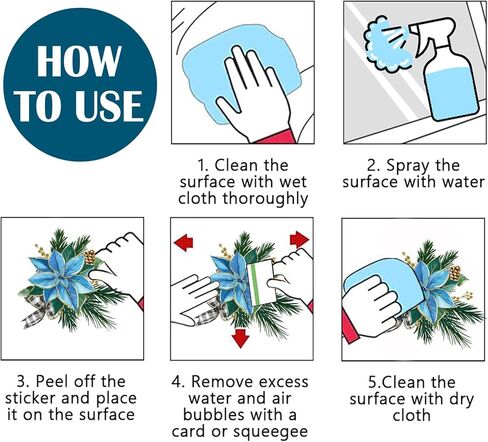 HOW TO USE

1. Clean the surface with wet cloth thoroughly

2. Spray the surface with water

3. Peel off the sticker and place it on the surface

4. Remove excess water and air bubbles with a card or squeegee

5.Clean the surface with dry cloth