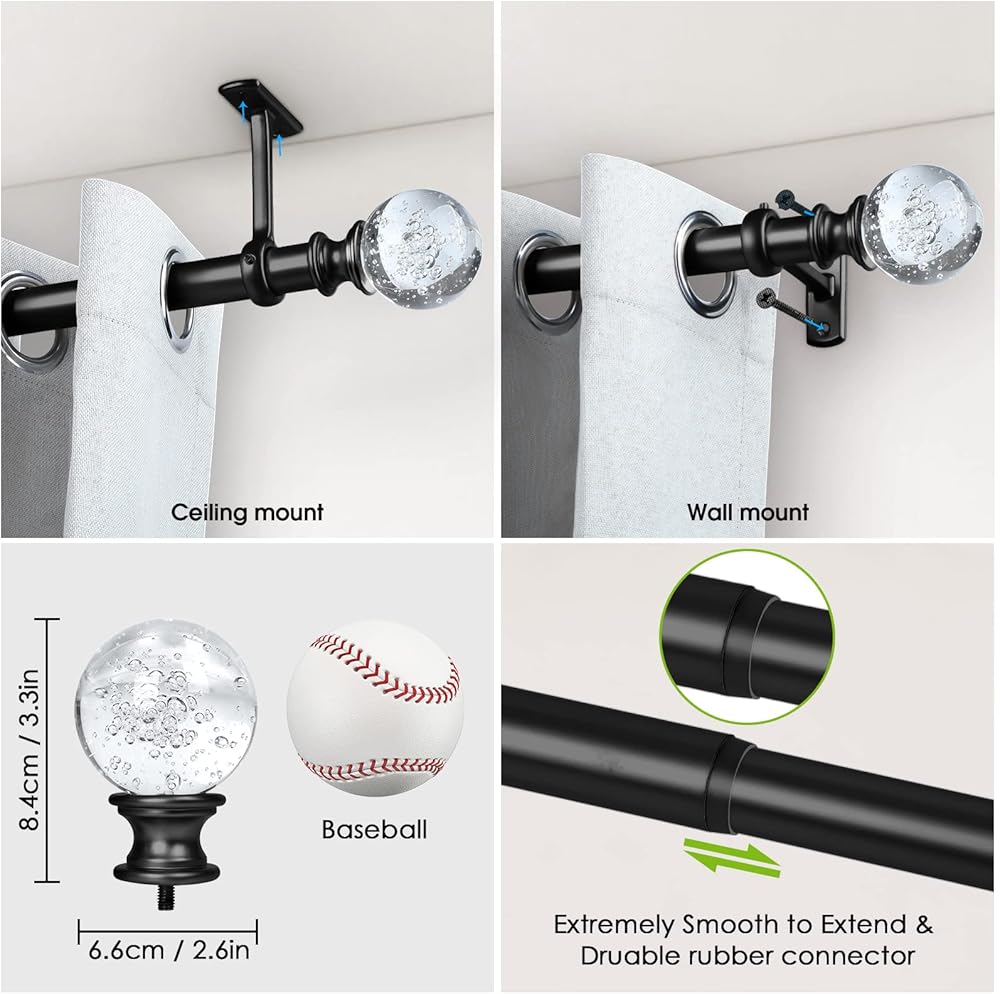 Ceiling mount

Wall mount

8.4cm / 3.3in

Baseball

6.6cm / 2.6in

Extremely Smooth to Extend & Druable rubber connector