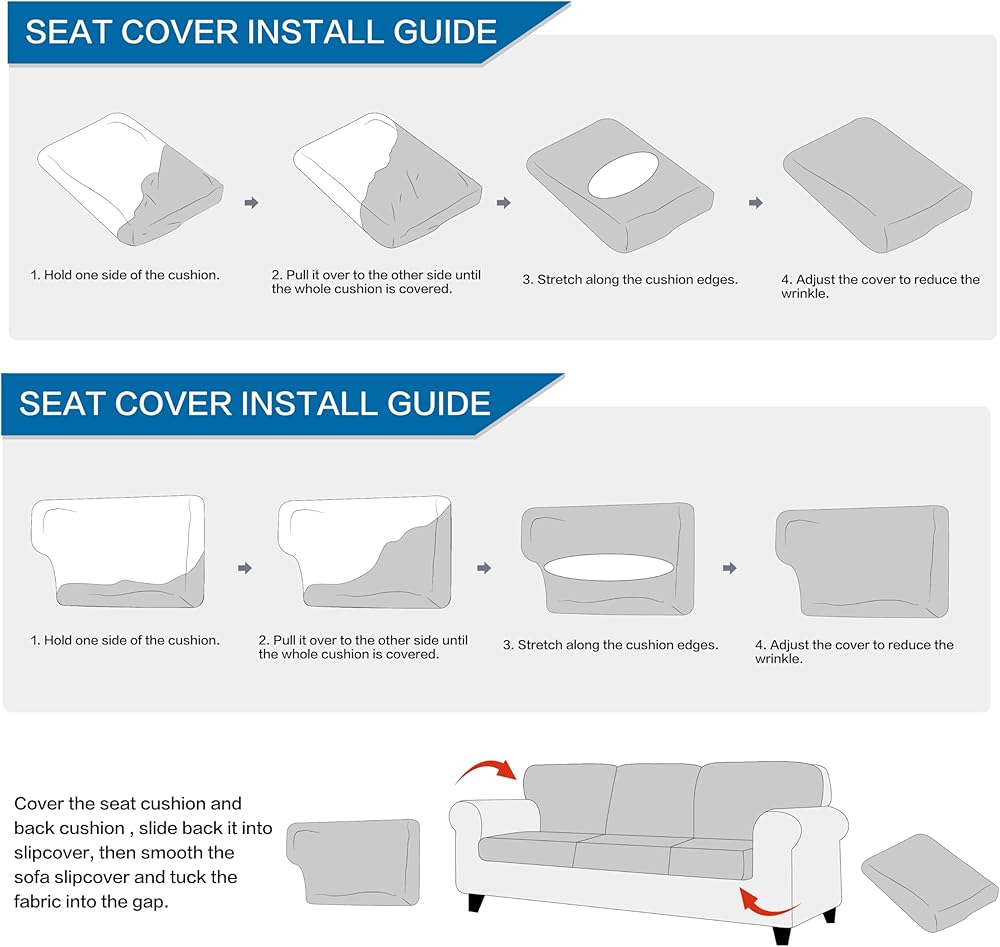 SEAT COVER INSTALL GUIDE

1. Hold one side of the cushion.

2. Pull it over to the other side until the whole cushion is covered.

3. Stretch along the cushion edges.

4. Adjust the cover to reduce the wrinkle.

SEAT COVER INSTALL GUIDE

1. Hold one side of the cushion.

2. Pull it over to the other side until the whole cushion is covered.

3. Stretch along the cushion edges.

4. Adjust the cover to reduce the wrinkle.

Cover the seat cushion and back cushion , slide back it into slipcover, then smooth the sofa slipcover and tuck the fabric into the gap.