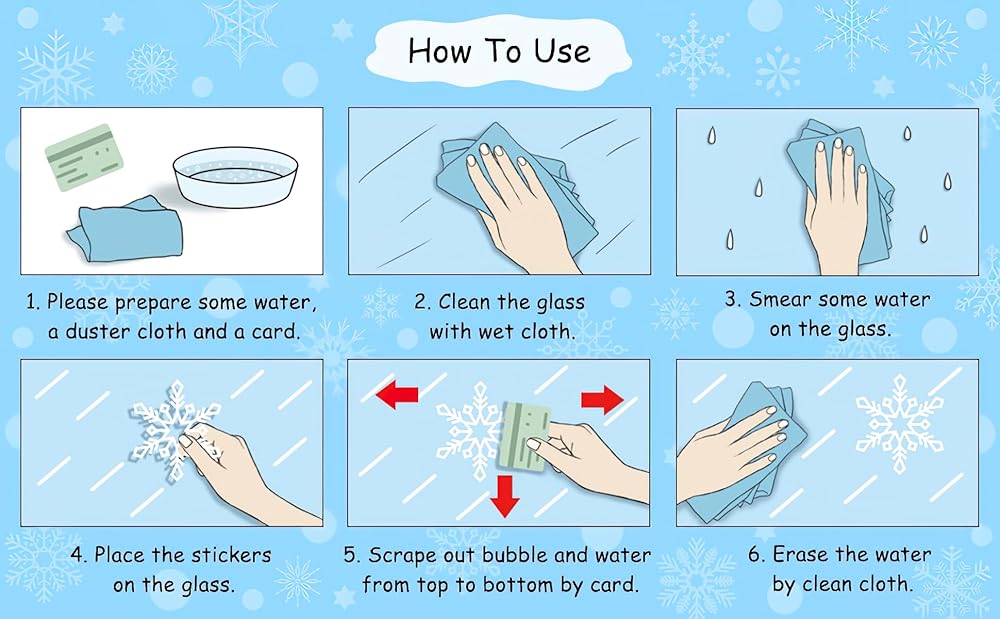 How To Use

1. Please prepare some water, a duster cloth and a card.

2. Clean the glass with wet cloth.

3. Smear some water on the glass.

4. Place the stickers on the glass.

5. Scrape out bubble and water from top to bottom by card.

6. Erase the water by clean cloth.