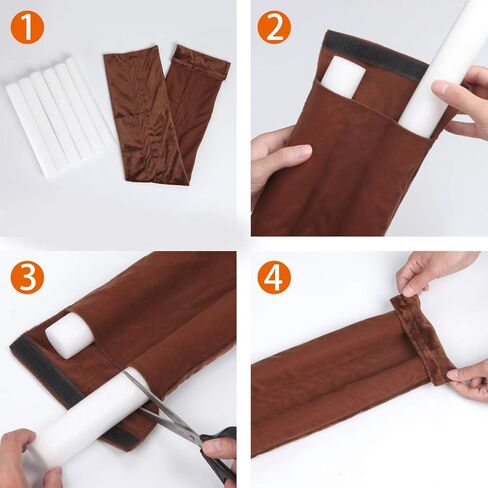 1

2

3

4