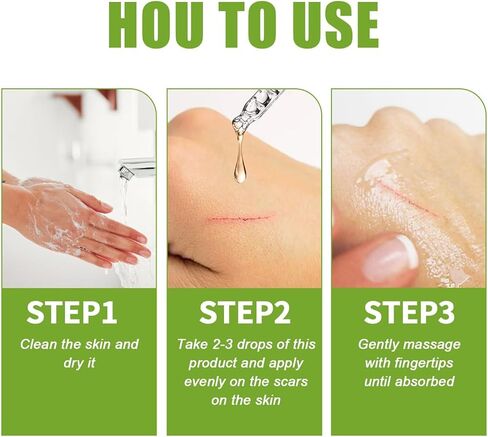 HOU TO USE

STEP1
Clean the skin and dry it

STEP2
Take 2-3 drops of this product and apply evenly on the scars on the skin

STEP3
Gently massage with fingertips until absorbed