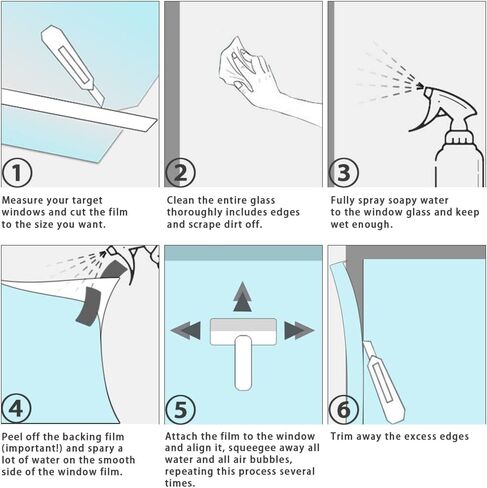 1

Measure your target windows and cut the film to the size you want.

2

Clean the entire glass thoroughly includes edges and scrape dirt off.

3

Fully spray soapy water to the window glass and keep wet enough.

4

Peel off the backing film (important!) and spary a lot of water on the smooth side of the window film.

5

Attach the film to the window and align it, squeegee away all water and all air bubbles, repeating this process several times.

6

Trim away the excess edges