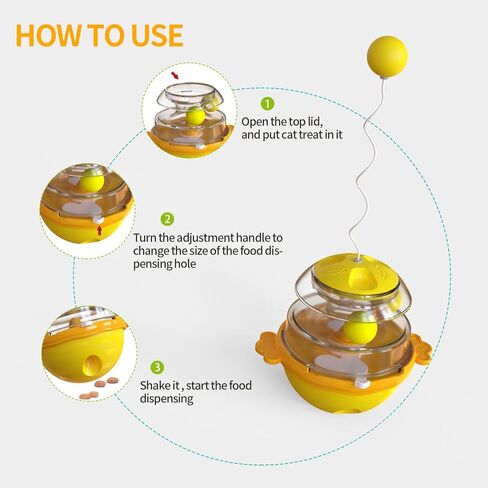 HOW TO USE

1
Open the top lid, and put cat treat in it

2
Turn the adjustment handle to change the size of the food dispensing hole

3
Shake it , start the food dispensing