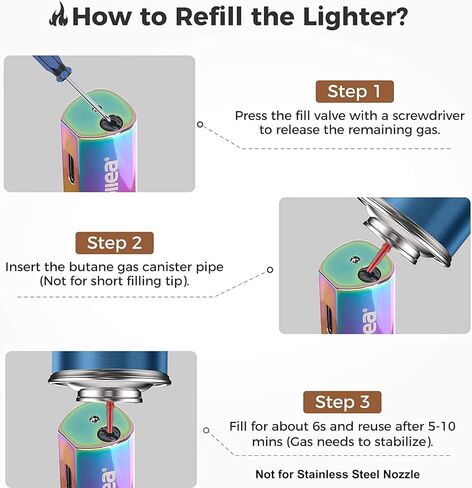 How to Refill the Lighter?

Step 1
Press the fill valve with a screwdriver to release the remaining gas.

Step 2
Insert the butane gas canister pipe (Not for short filling tip).

Step 3
Fill for about 6s and reuse after 5-10 mins (Gas needs to stabilize).

Not for Stainless Steel Nozzle