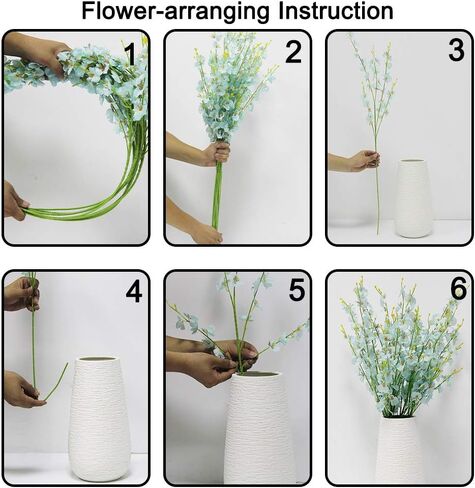 Flower-arranging Instruction

1

2

3

4

5

6