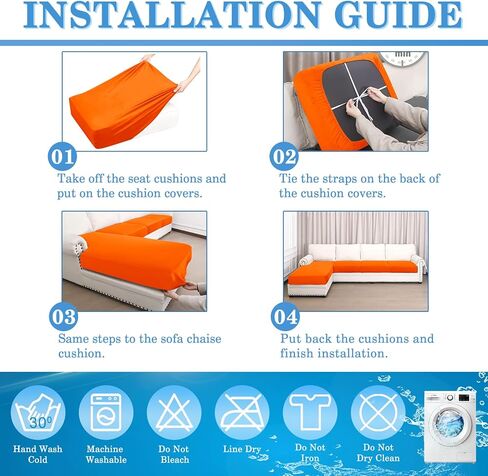 INSTALLATION GUIDE

01
Take off the seat cushions and put on the cushion covers.

02
Tie the straps on the back of the cushion covers.

03
Same steps to the sofa chaise cushion.

04
Put back the cushions and finish installation.

30°
Hand Wash Cold

Machine Washable

Do Not Bleach

Line Dry

Do Not Iron

Do Not Dry Clean