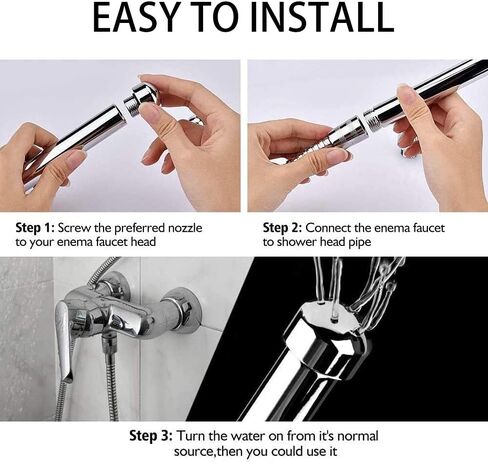 EASY TO INSTALL

Step 1: Screw the preferred nozzle to your enema faucet head

Step 2: Connect the enema faucet to shower head pipe

Step 3: Turn the water on from it's normal source,then you could use it