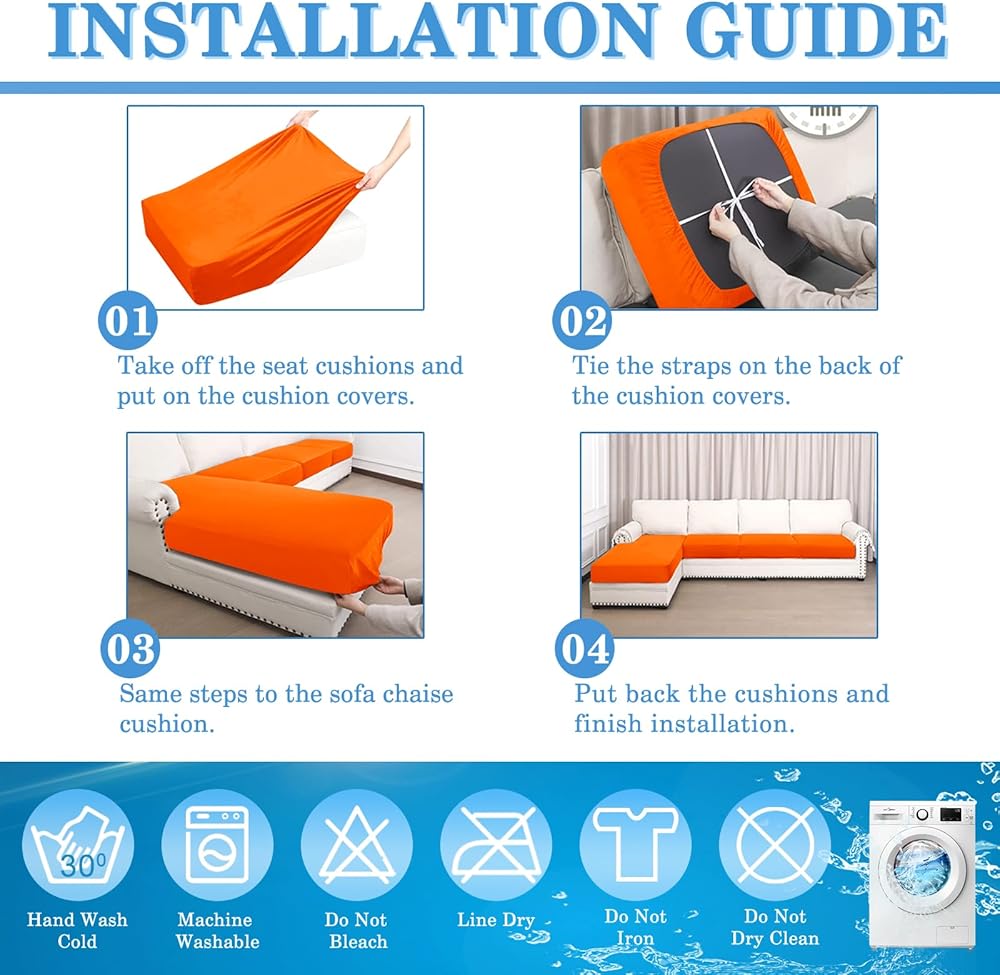 INSTALLATION GUIDE

01
Take off the seat cushions and put on the cushion covers.

02
Tie the straps on the back of the cushion covers.

03
Same steps to the sofa chaise cushion.

04
Put back the cushions and finish installation.

30°
Hand Wash Cold

Machine Washable

Do Not Bleach

Line Dry

Do Not Iron

Do Not Dry Clean