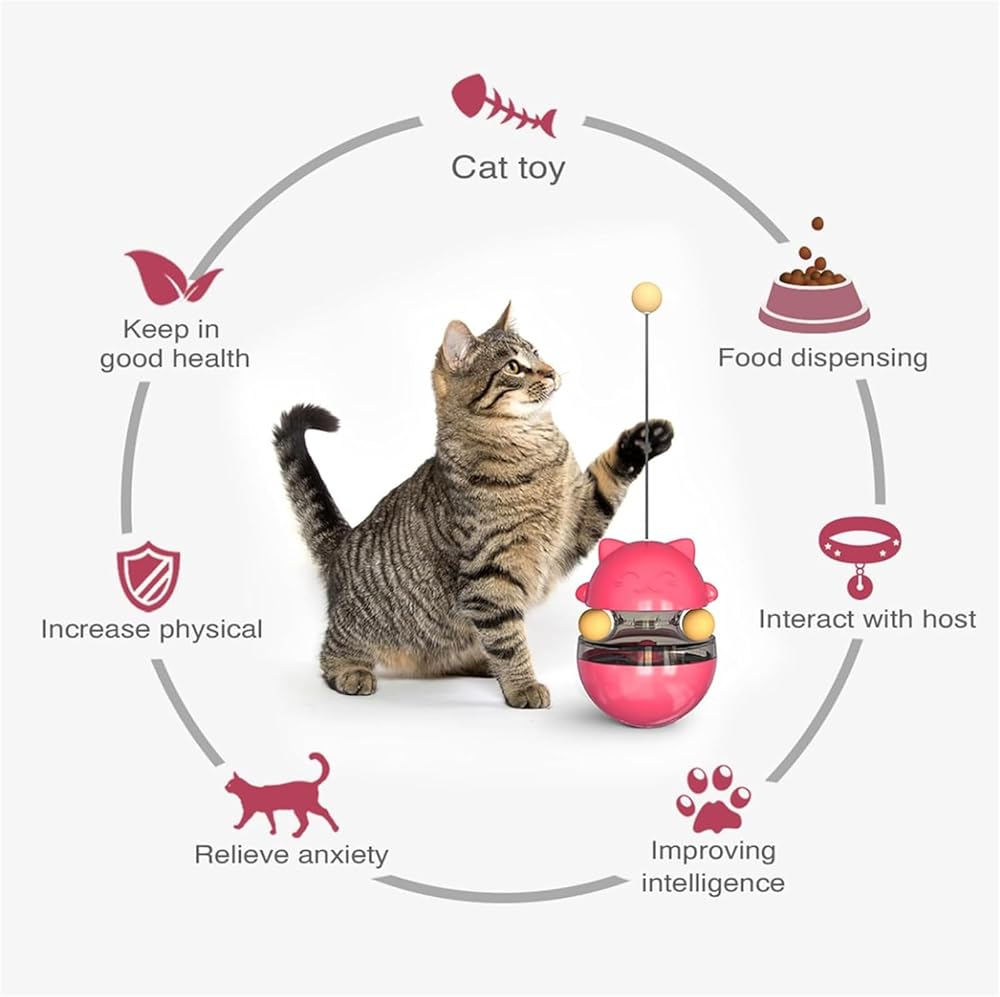 Cat toy

Food dispensing

Interact with host

Improving intelligence

Relieve anxiety

Increase physical

Keep in good health