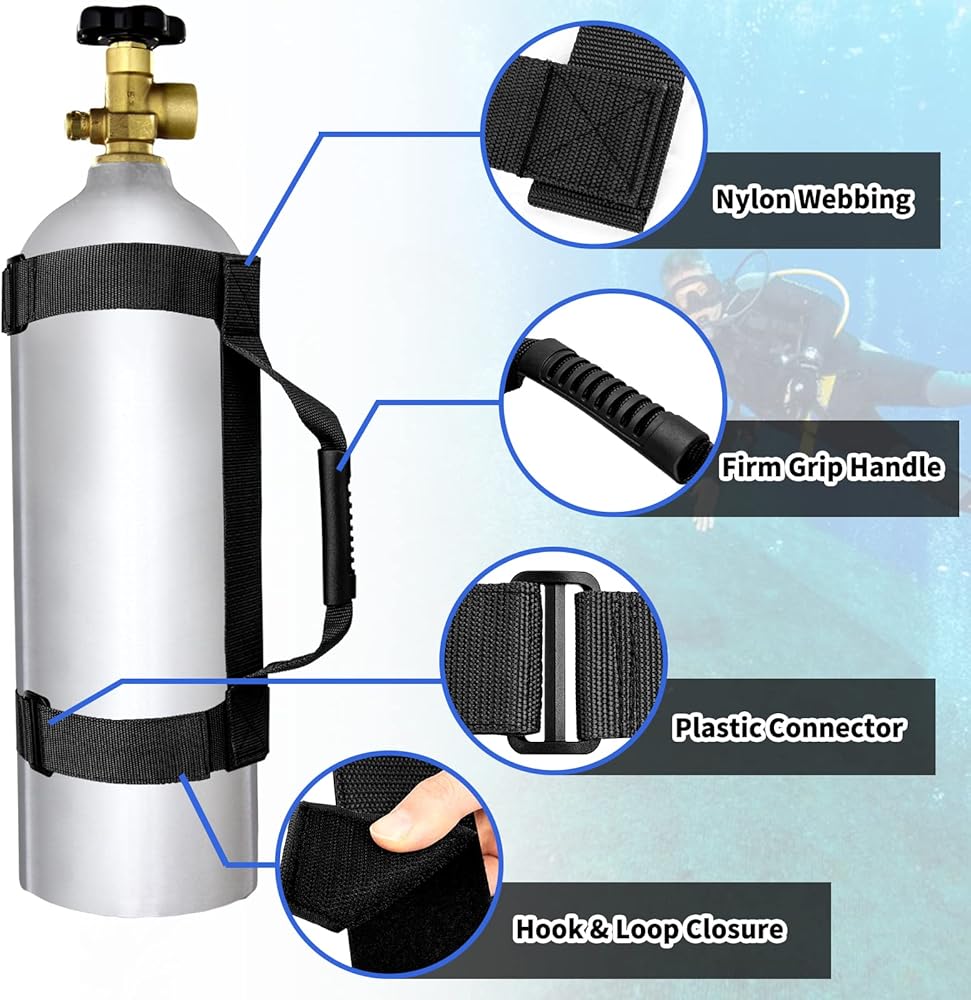 Nylon Webbing

Firm Grip Handle

Plastic Connector

Hook & Loop Closure