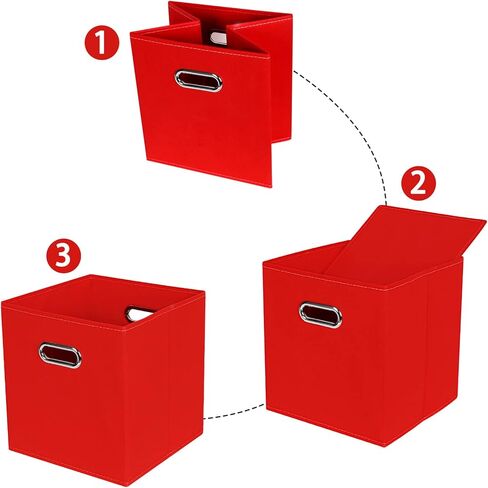 1

2

3