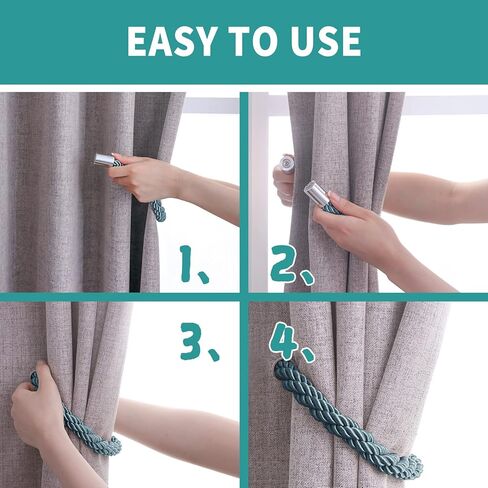 EASY TO USE

1、

2、

3、

4、