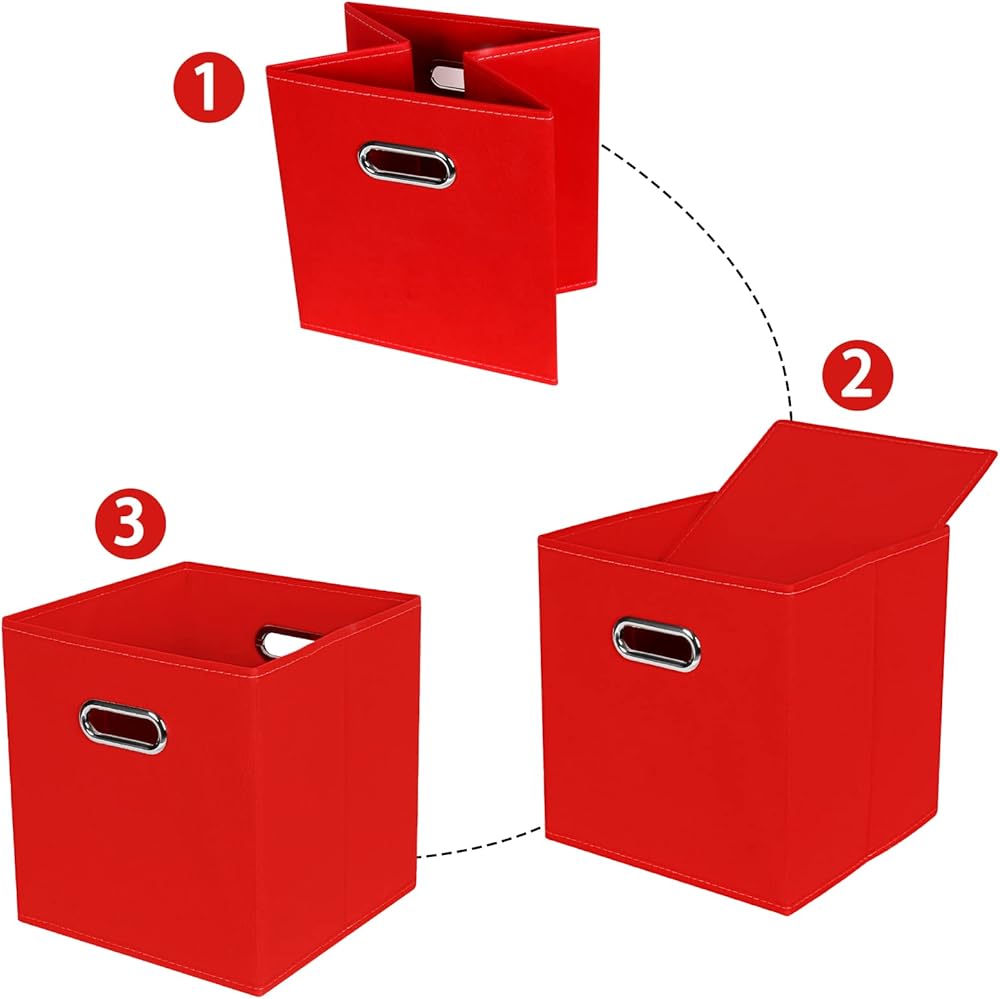 1

2

3