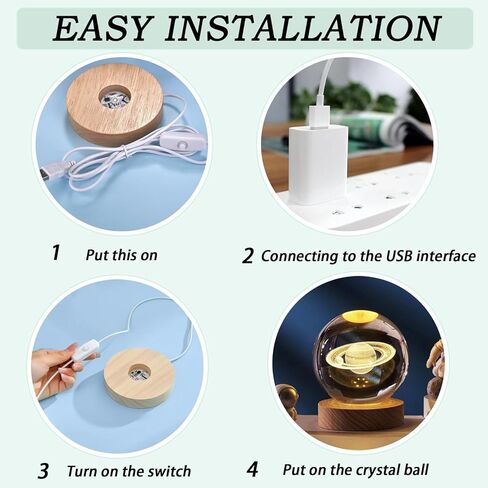 EASY INSTALLATION

1 Put this on

2 Connecting to the USB interface

3 Turn on the switch

4 Put on the crystal ball