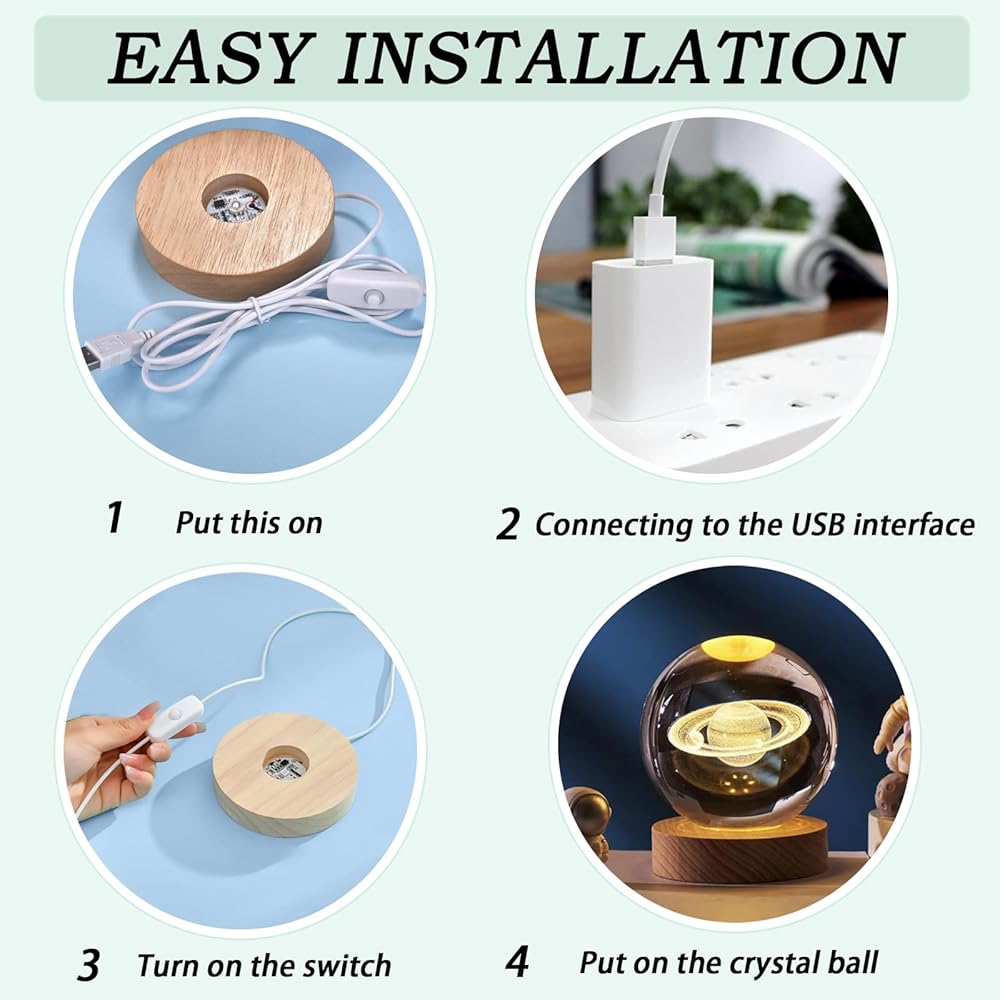 EASY INSTALLATION

1 Put this on

2 Connecting to the USB interface

3 Turn on the switch

4 Put on the crystal ball