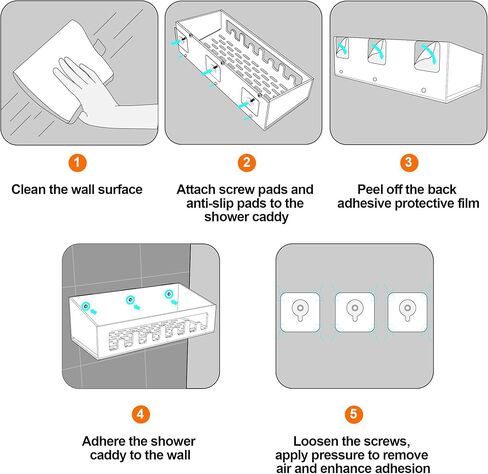 1
Clean the wall surface

2
Attach screw pads and anti-slip pads to the shower caddy

3
Peel off the back adhesive protective film

4
Adhere the shower caddy to the wall

5
Loosen the screws, apply pressure to remove air and enhance adhesion