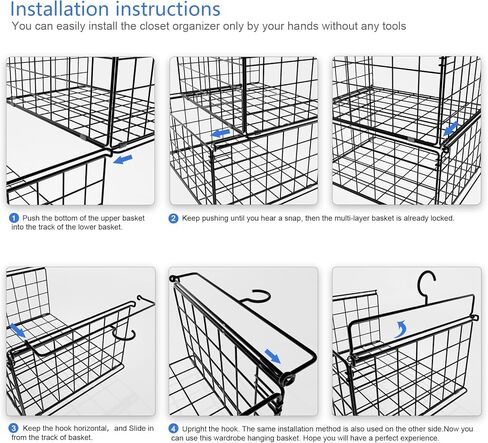 Installation instructions
You can easily install the closet organizer only by your hands without any tools

1 Push the bottom of the upper basket into the track of the lower basket.

2 Keep pushing until you hear a snap, then the multi-layer basket is already locked.

3 Keep the hook horizontal, and Slide in from the track of basket.

4 Upright the hook. The same installation method is also used on the other side.Now you can use this wardrobe hanging basket. Hope you will have a perfect experience.