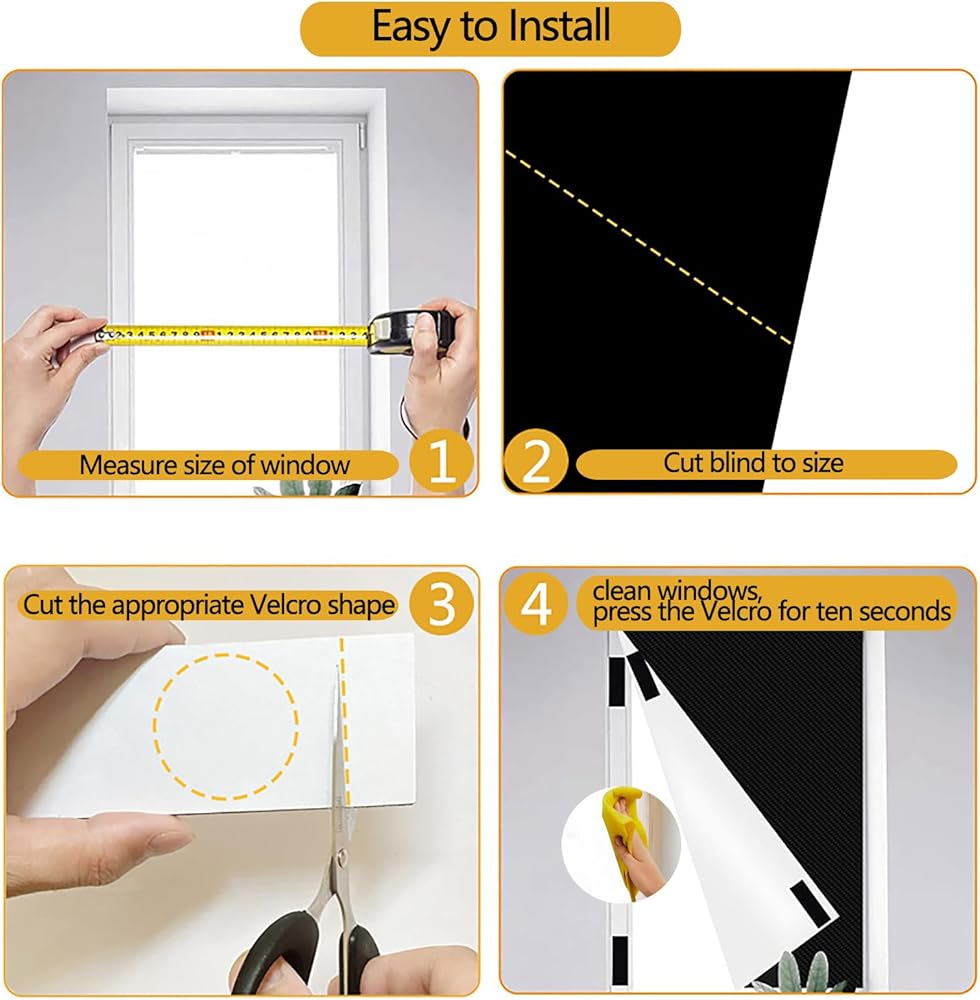 Easy to Install

Measure size of window 1

2 Cut blind to size

Cut the appropriate Velcro shape 3

4 clean windows, press the Velcro for ten seconds