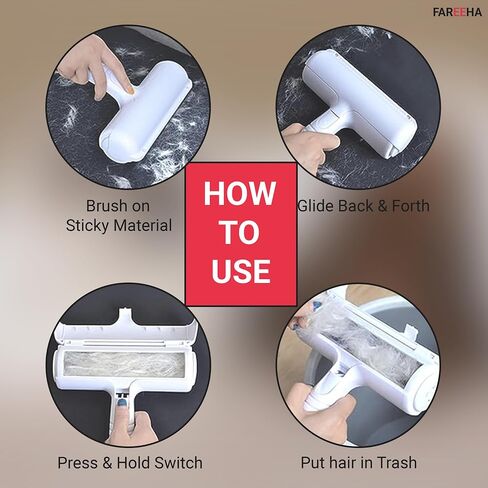 FAREEHA

Brush on Sticky Material

HOW TO USE

Glide Back & Forth

Press & Hold Switch

Put hair in Trash